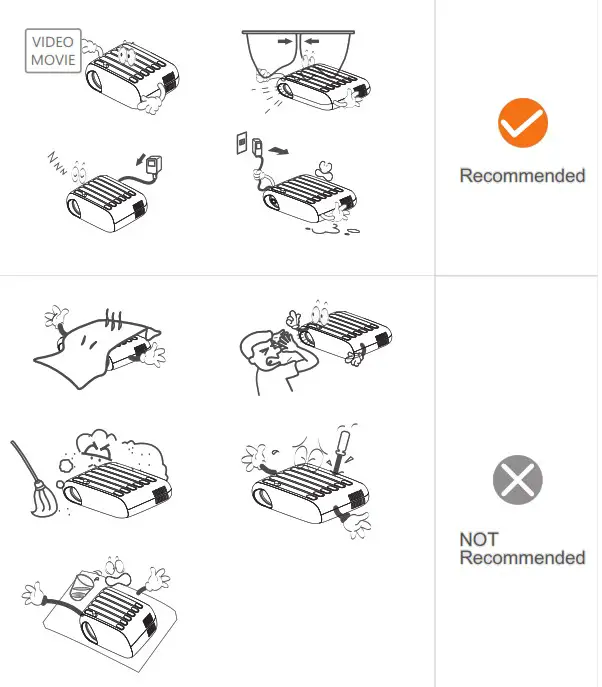 VIDEO
MOVIE

Recommended

NOT
Recommended