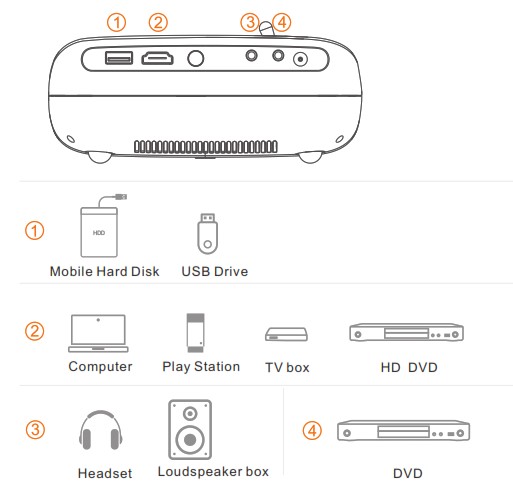 ① ② ③ ④

①
HDD
Mobile Hard Disk
USB Drive

②
Computer
Play Station
TV box
HD DVD

③
Headset
Loudspeaker box

④
DVD