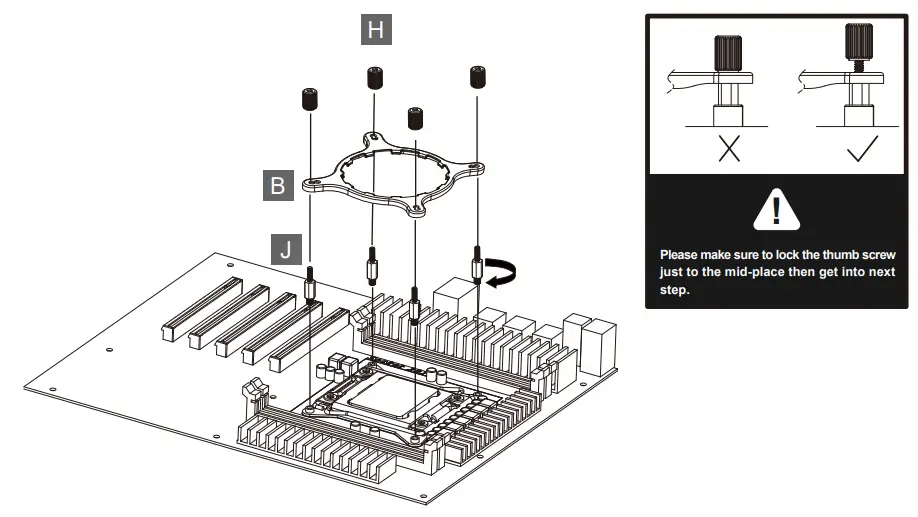 H

B

J

Please make sure to lock the thumb screw just to the mid-place then get into next step.