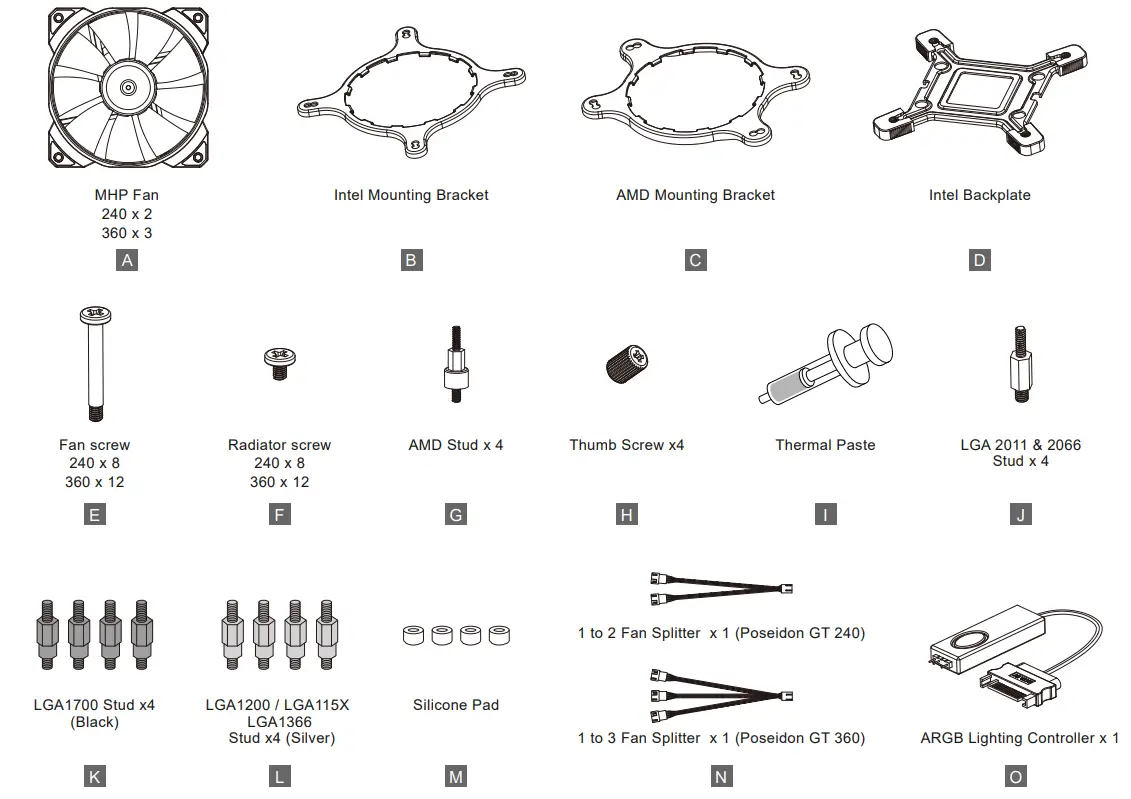 MHP Fan
240 x 2
360 x 3

A

Intel Mounting Bracket

B

AMD Mounting Bracket

C

Intel Backplate

D

Fan screw
240 x 8
360 x 12

E

Radiator screw
240 x 8
360 x 12

F

AMD Stud x 4

G

Thumb Screw x4

H

Thermal Paste

I

LGA 2011 & 2066
Stud x 4

J

LGA1700 Stud x4
(Black)

K

LGA1200 / LGA115X
LGA1366
Stud x4 (Silver)

L

Silicone Pad

M

1 to 2 Fan Splitter x 1 (Poseidon GT 240)

1 to 3 Fan Splitter x 1 (Poseidon GT 360)

N

ARGB Lighting Controller x 1

O