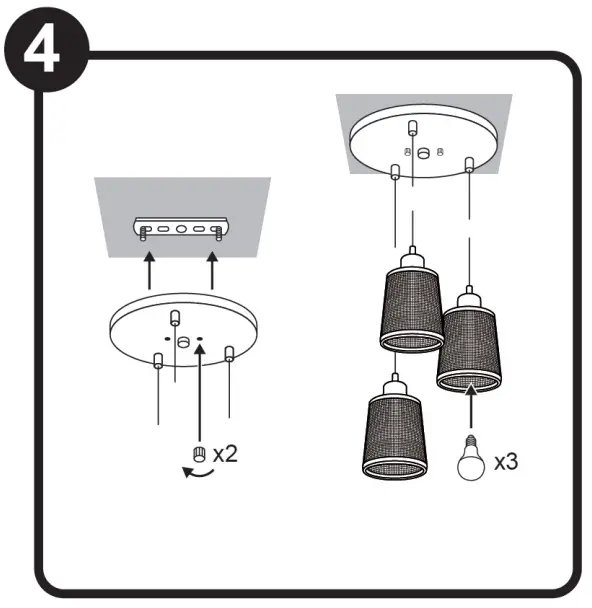 4

x2

x3