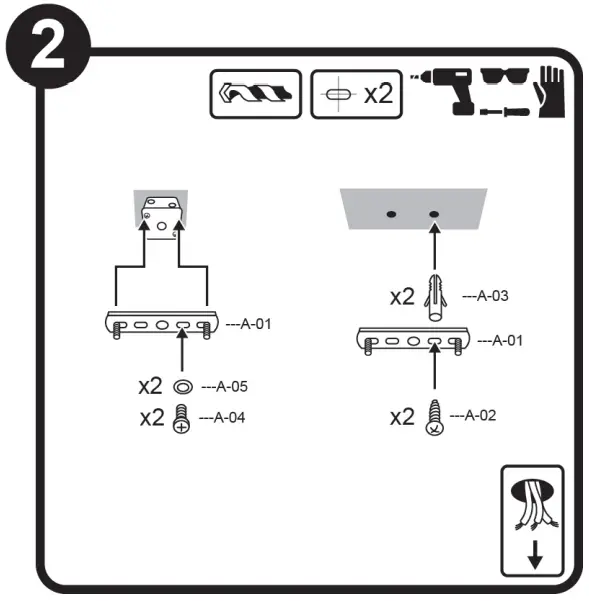 2

x2

---A-01
x2 ---A-05
x2 ---A-04

x2 ---A-03
---A-01
x2 ---A-02