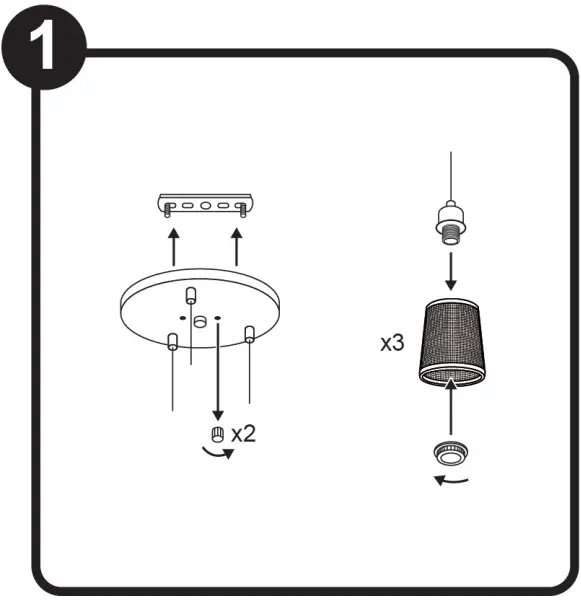 1

x2

x3