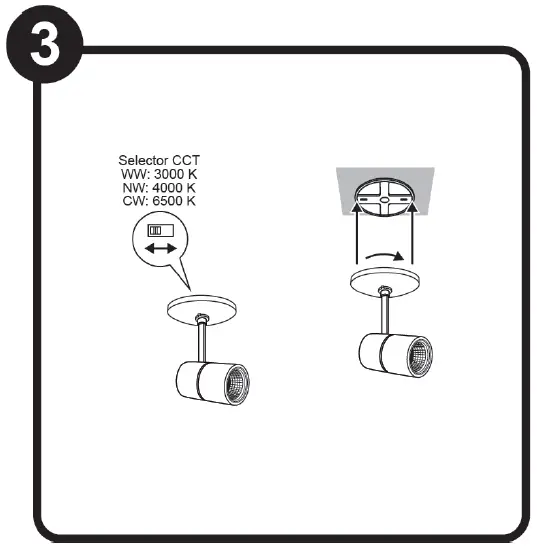 3

Selector CCT
WW: 3000 K
NW: 4000 K
CW: 6500 K