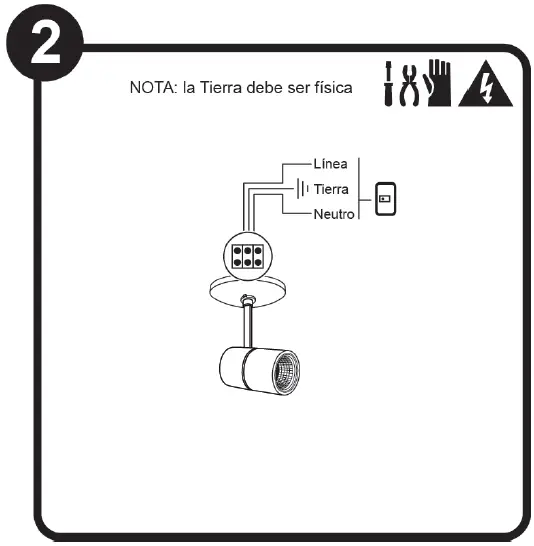 2

NOTA: la Tierra debe ser física

Línea
Tierra
Neutro