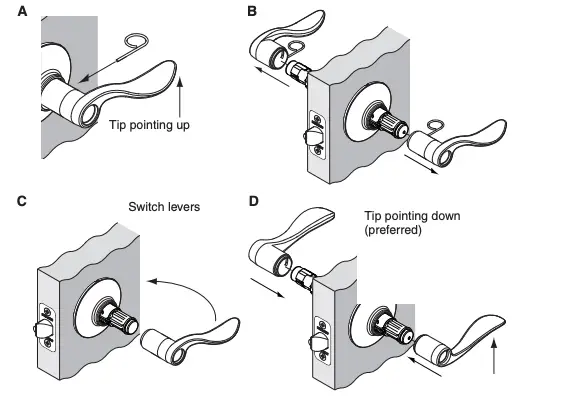 A

Tip pointing up

B

C

Switch levers

D

Tip pointing down (preferred)