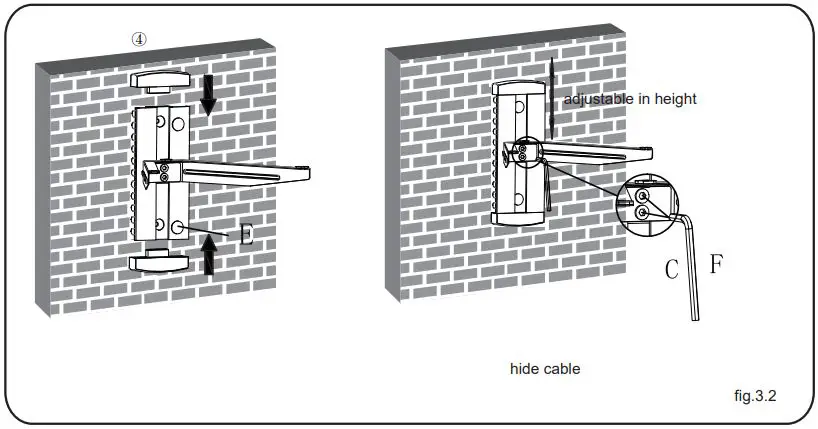 ④

E

adjustable in height

C F

hide cable

fig.3.2