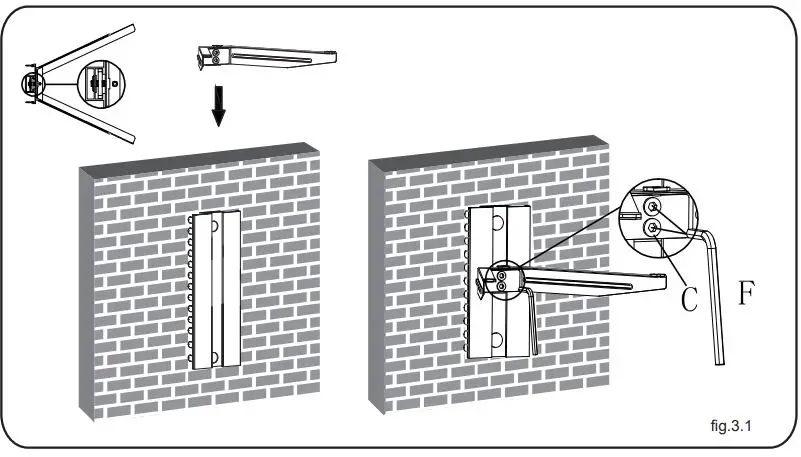 C
F
fig.3.1