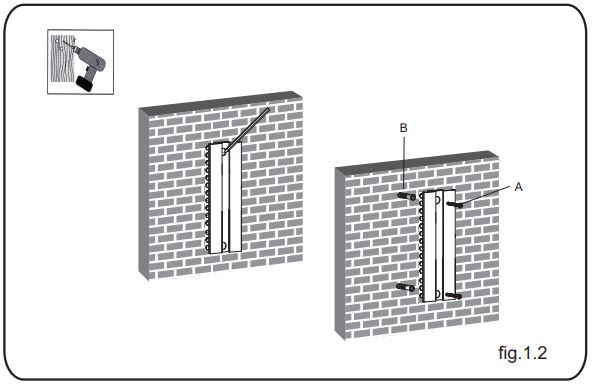 B

A

fig.1.2