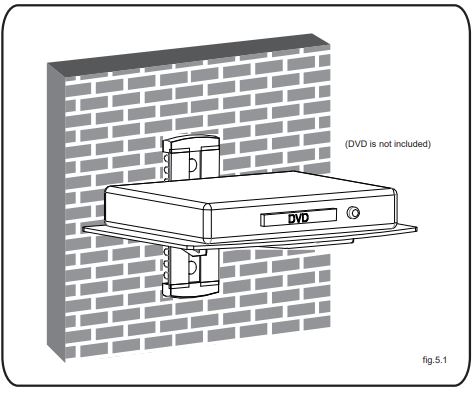 (DVD is not included)

DVD

fig.5.1