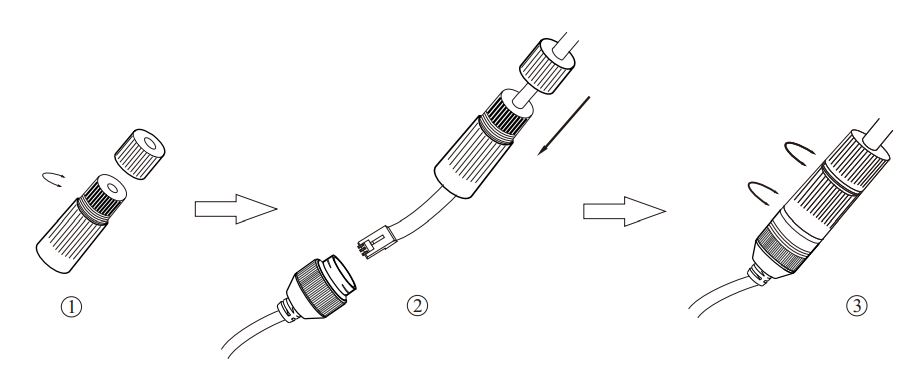 ① ② ③