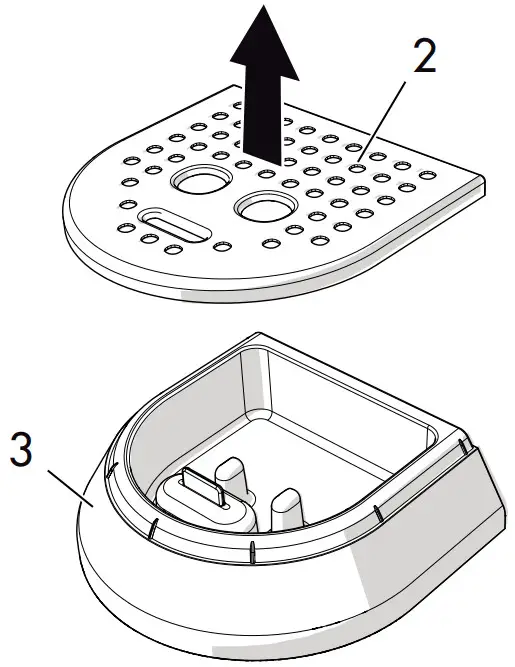 2

3