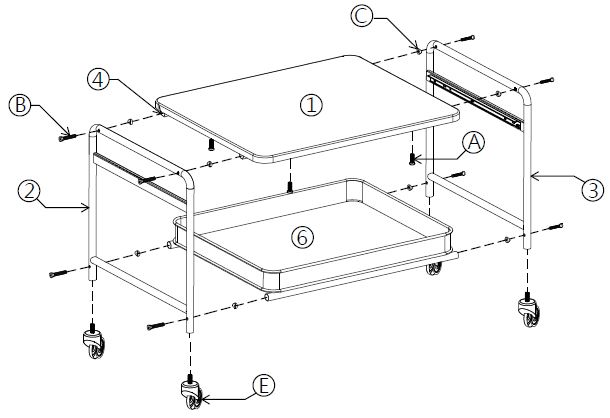 C
4
B
1
A
2
3
6
E