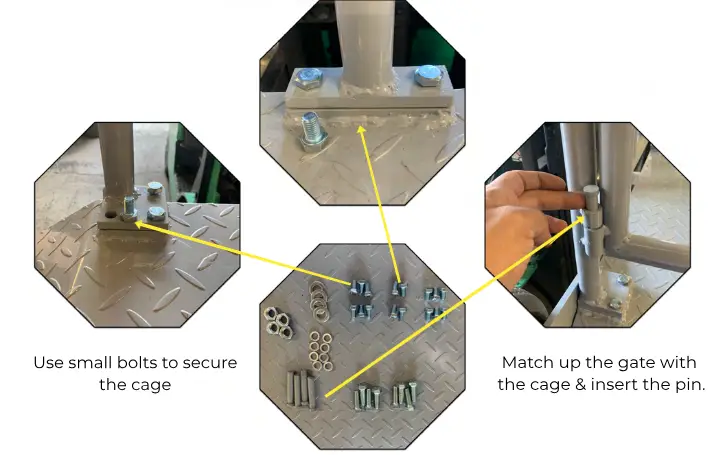 Use small bolts to secure the cage

Match up the gate with the cage & insert the pin.