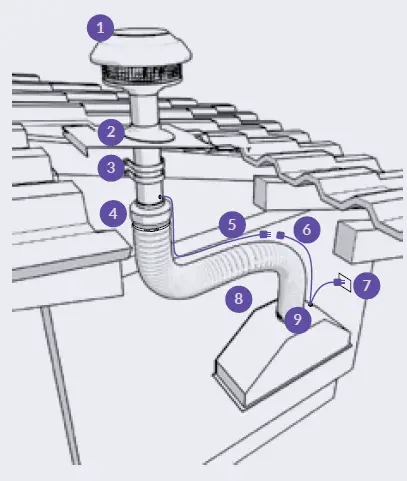 1
2
3
4
5
6
7
8
9