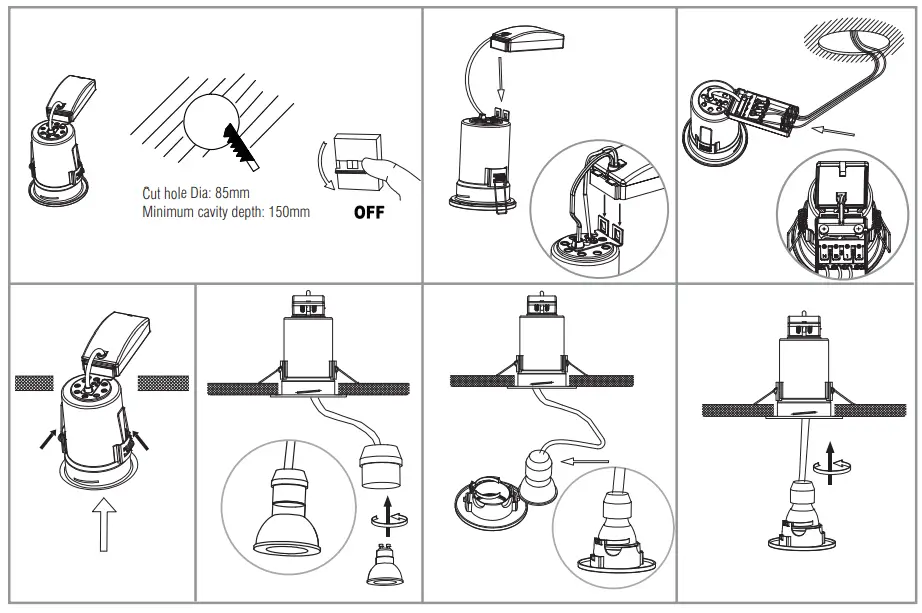 Cut hole Dia: 85mm
Minimum cavity depth: 150mm

OFF