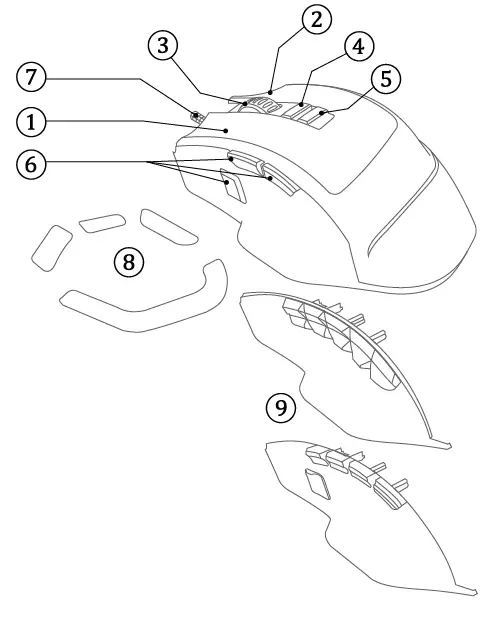 2
3
4
7
5
1
6
8
9