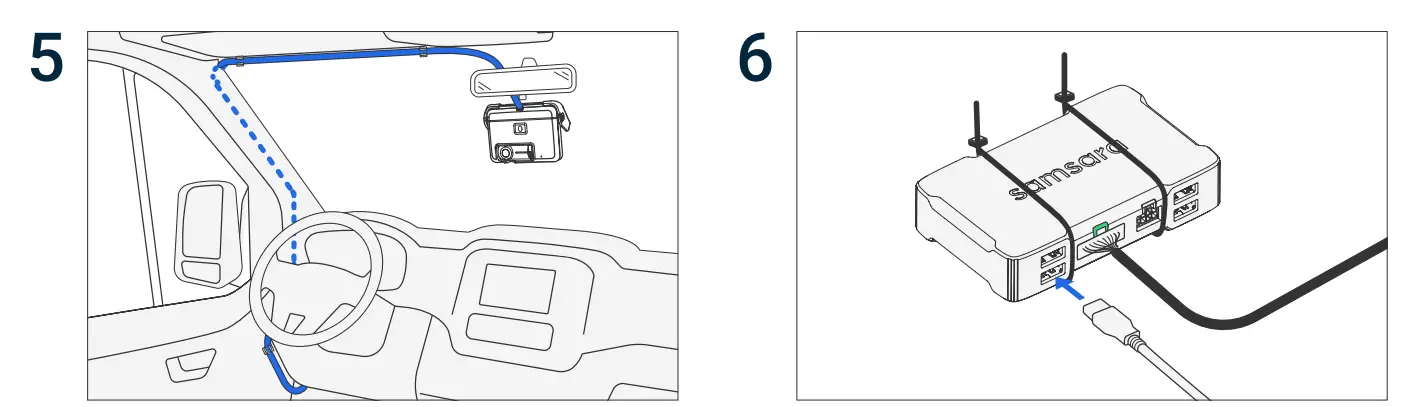 5

6

samsara