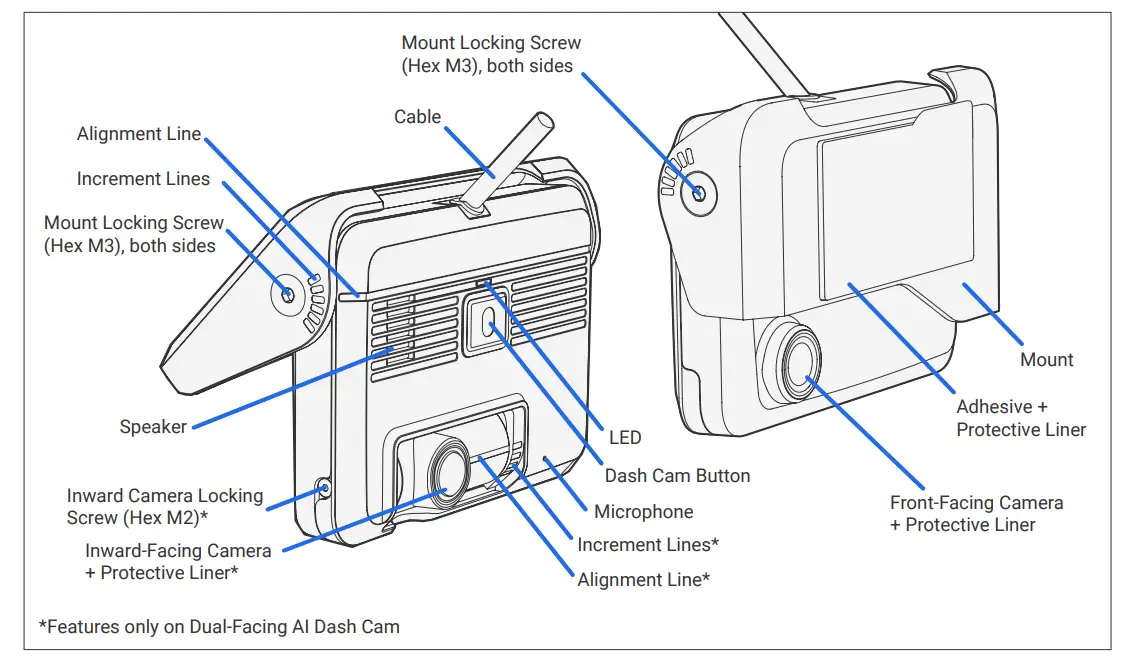 Mount Locking Screw (Hex M3), both sides

Cable

Alignment Line

Increment Lines

Mount Locking Screw (Hex M3), both sides

Speaker

Inward Camera Locking Screw (Hex M2)*

Inward-Facing Camera + Protective Liner*

LED

Dash Cam Button

Microphone

Increment Lines*

Alignment Line*

Mount

Adhesive + Protective Liner

Front-Facing Camera + Protective Liner

*Features only on Dual-Facing AI Dash Cam