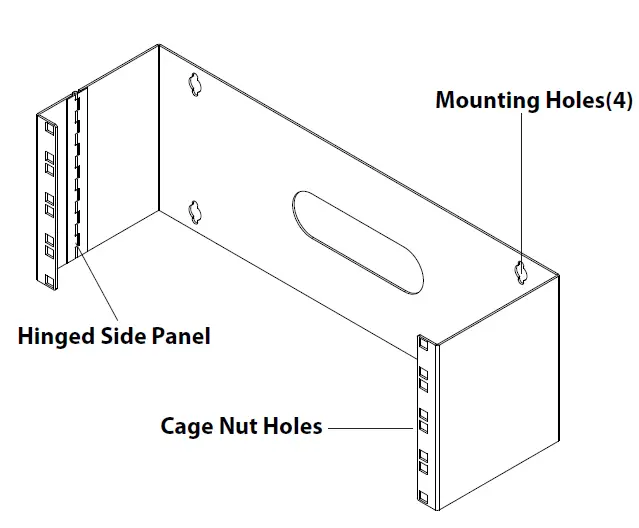 Mounting Holes(4)

Hinged Side Panel

Cage Nut Holes