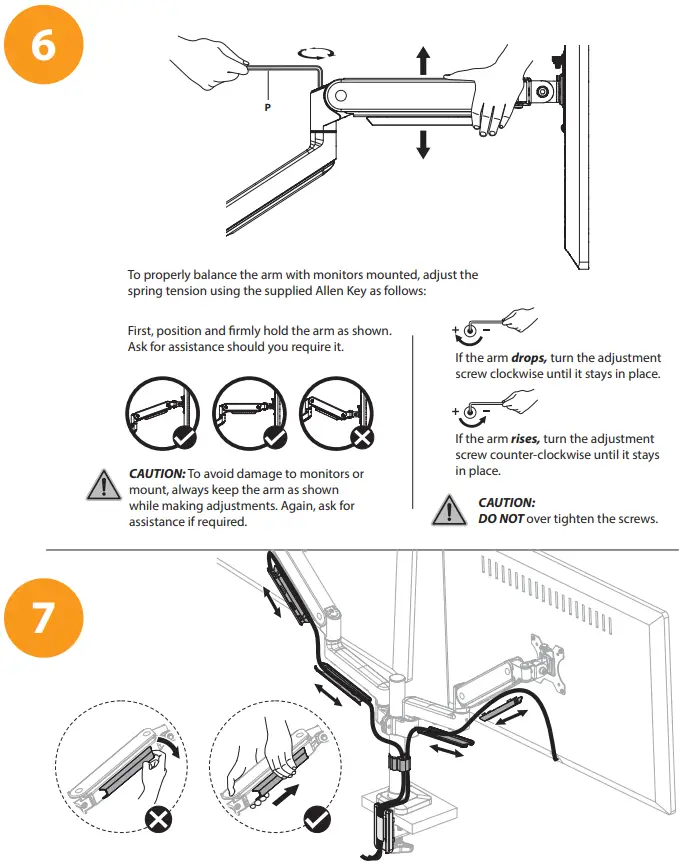 6

P

To properly balance the arm with monitors mounted, adjust the spring tension using the supplied Allen Key as follows:

First, position and firmly hold the arm as shown. Ask for assistance should you require it.

CAUTION: To avoid damage to monitors or mount, always keep the arm as shown while making adjustments. Again, ask for assistance if required.

+ −

If the arm drops, turn the adjustment screw clockwise until it stays in place.

+ −

If the arm rises, turn the adjustment screw counter-clockwise until it stays in place.

CAUTION:
DO NOT over tighten the screws.

7