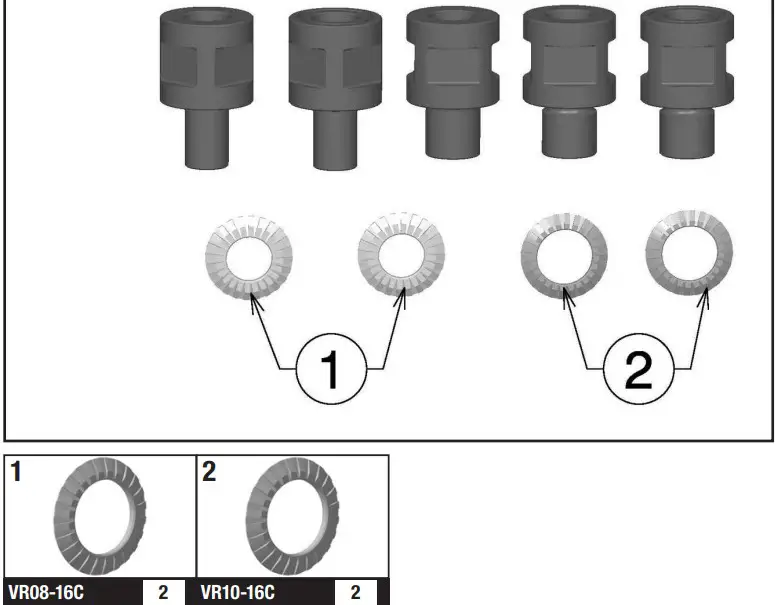 1
2
1
VR08-16C
2
2
VR10-16C
2