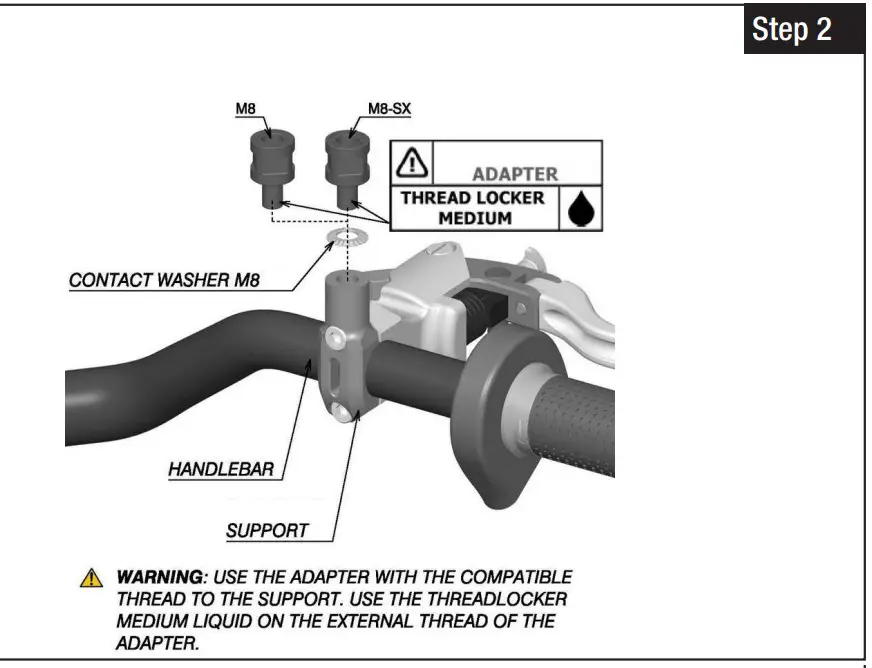 Step 2

M8
M8-SX

ADAPTER
THREAD LOCKER MEDIUM

CONTACT WASHER M8

HANDLEBAR

SUPPORT

WARNING: USE THE ADAPTER WITH THE COMPATIBLE THREAD TO THE SUPPORT. USE THE THREADLOCKER MEDIUM LIQUID ON THE EXTERNAL THREAD OF THE ADAPTER.