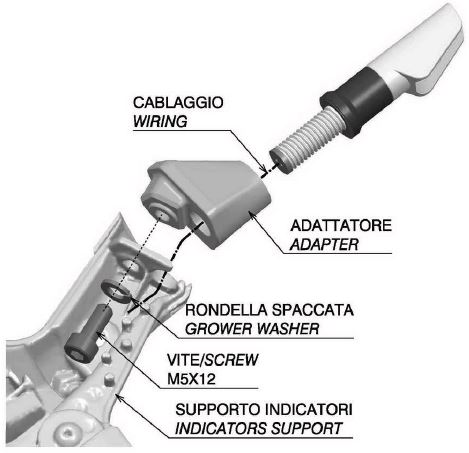 CABLAGGIO
WIRING

ADATTATORE
ADAPTER

RONDELLA SPACCATA
GROWER WASHER

VITE/SCREW
M5X12

SUPPORTO INDICATORI
INDICATORS SUPPORT