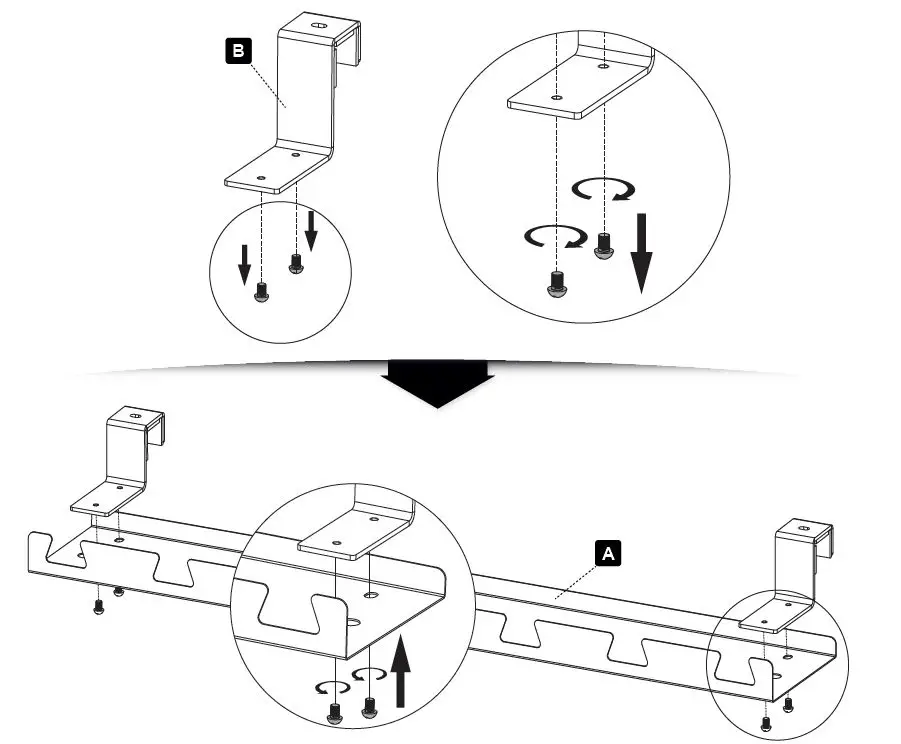 B

A