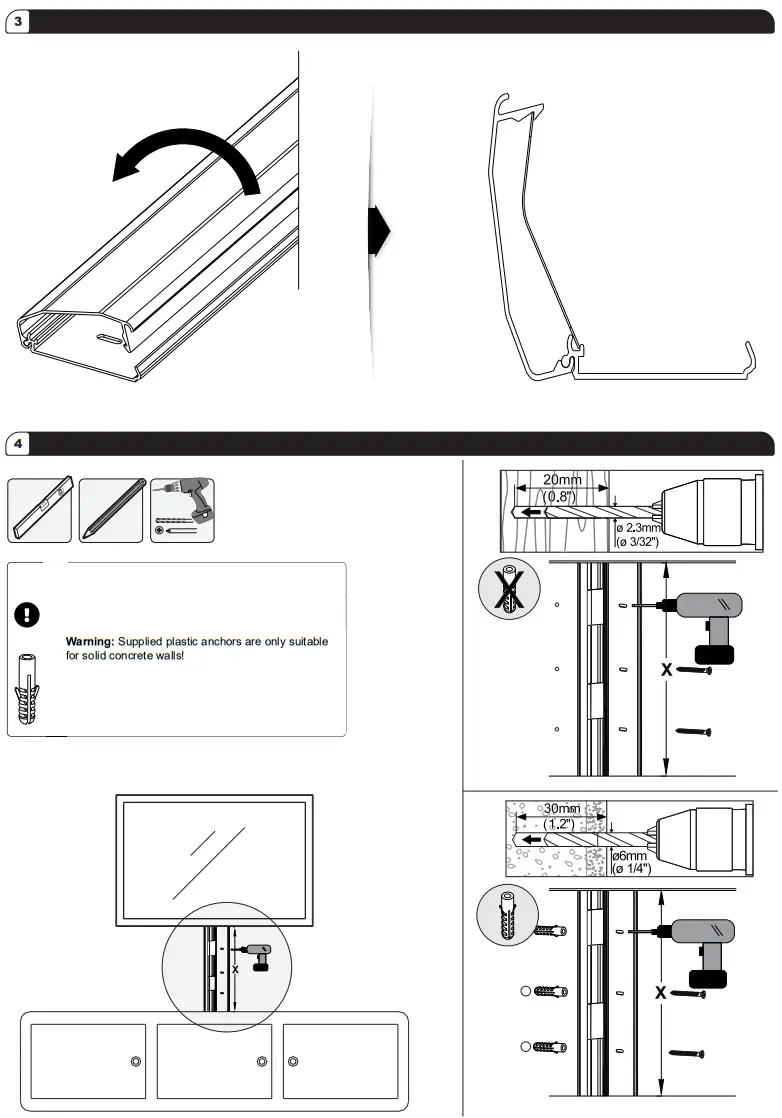 3

4

Warning: Supplied plastic anchors are only suitable for solid concrete walls!

X

20mm
(0.8")

ø 2.3mm
(ø 3/32")

X

30mm
(1.2")

ø6mm
(ø 1/4")

X