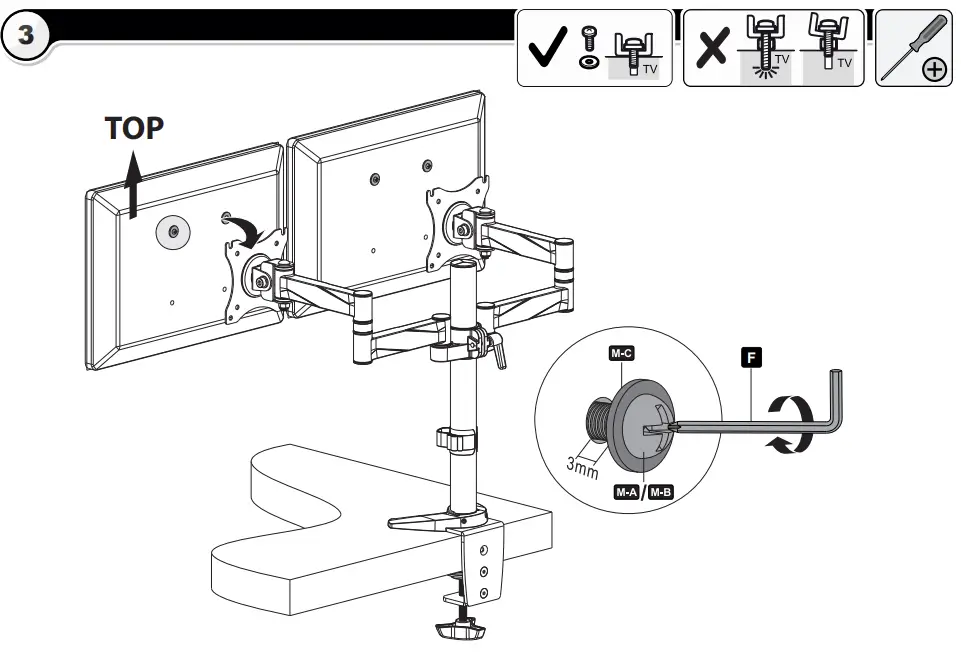 3

TV

TV

TV

TOP

M-C

F

3mm

M-A / M-B