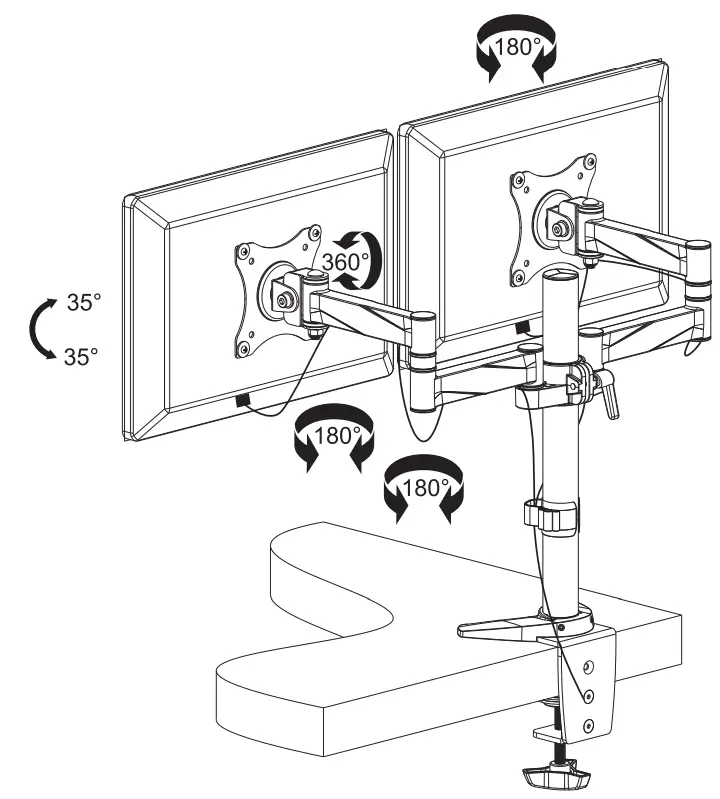 180°

360°

35°

35°

180°

180°