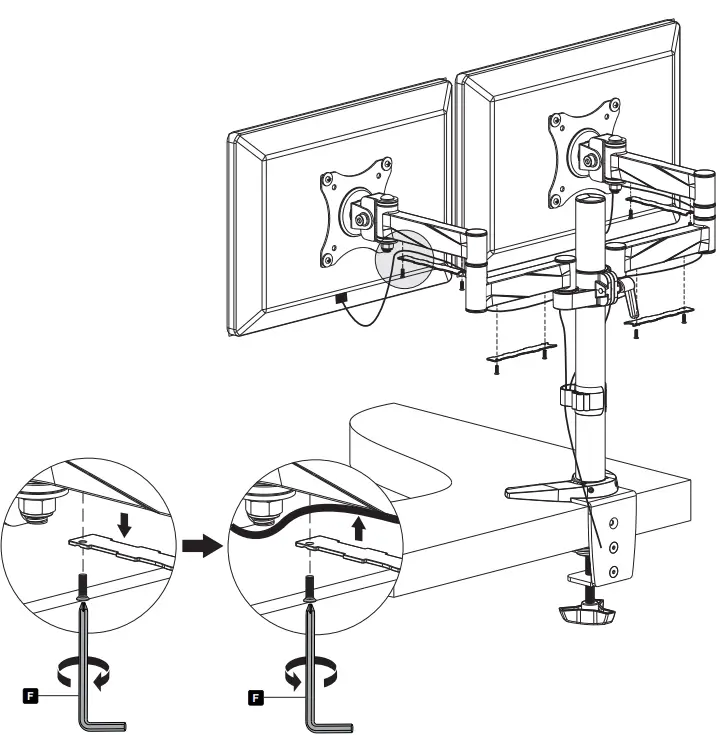 F

F