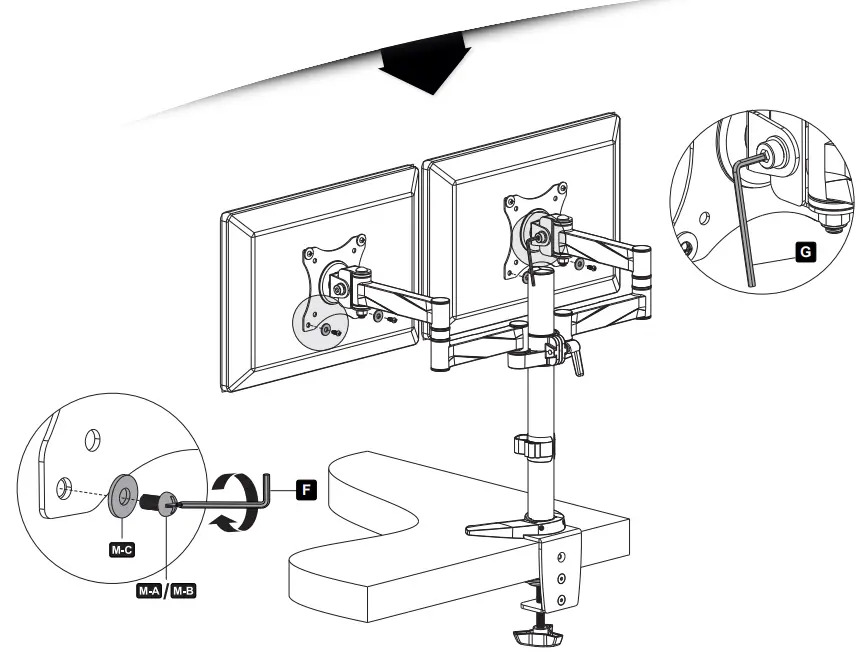 G

F

M-C

M-A / M-B