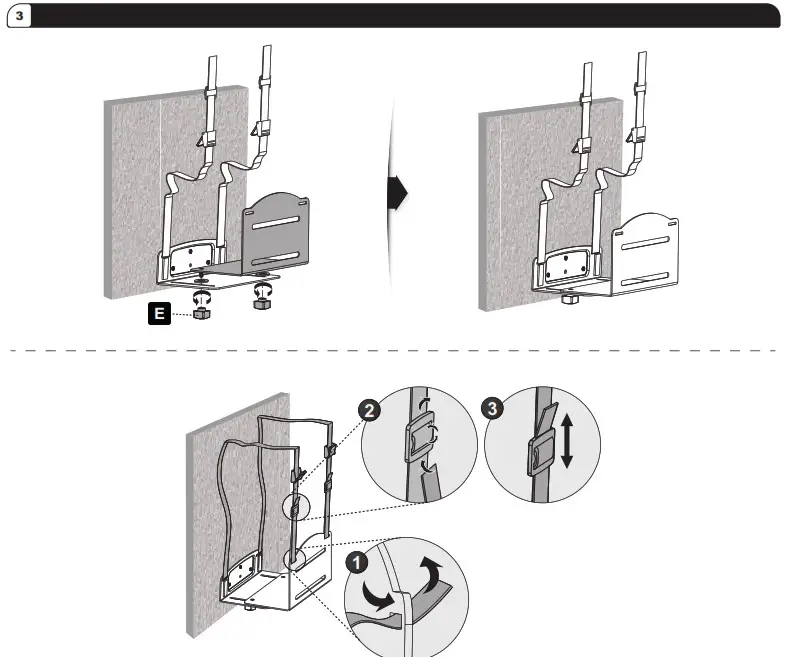 3

E

2

3

1