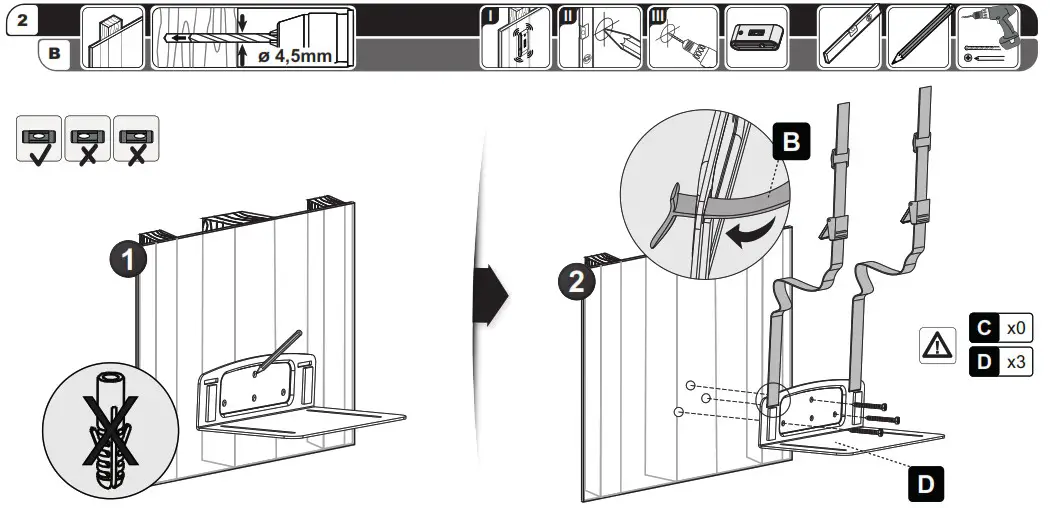 2
B
ø 4,5mm
I
II
III
1
2
B
C x0
D x3
D