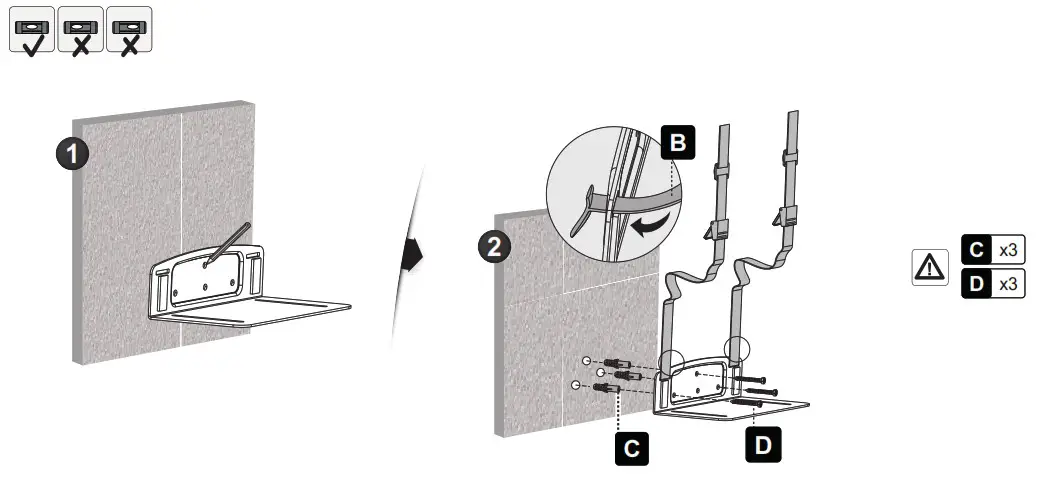 1

2

B

C

D

C x3

D x3