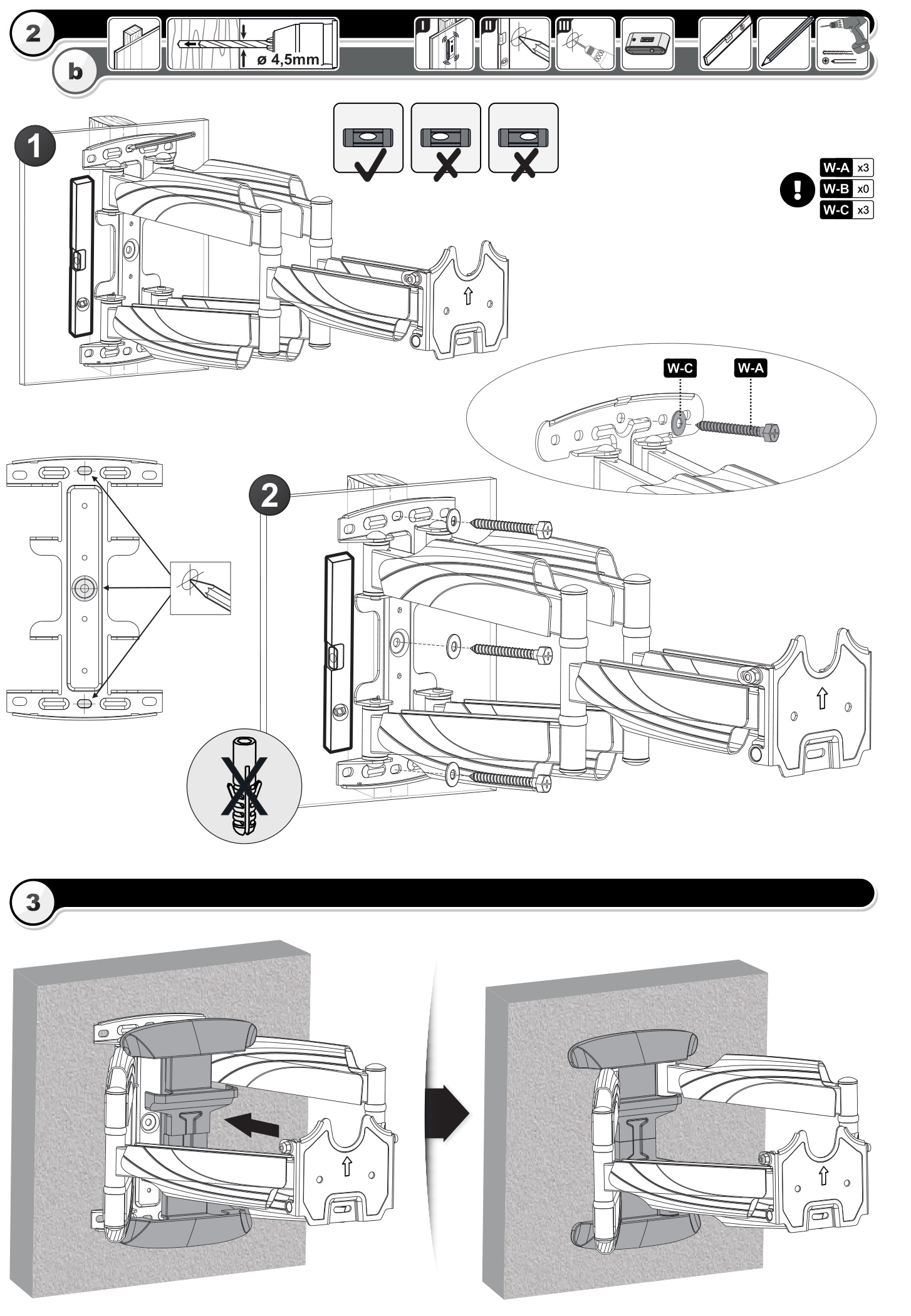 2
b
ø 4,5mm
I
II
III
1
W-A x3
W-B x0
W-C x3
W-C
W-A
2
3