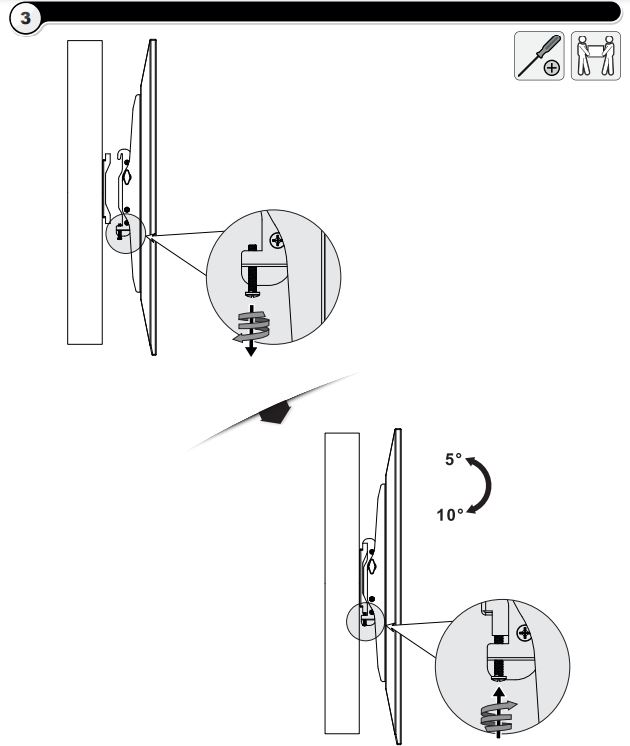 3

5°

10°