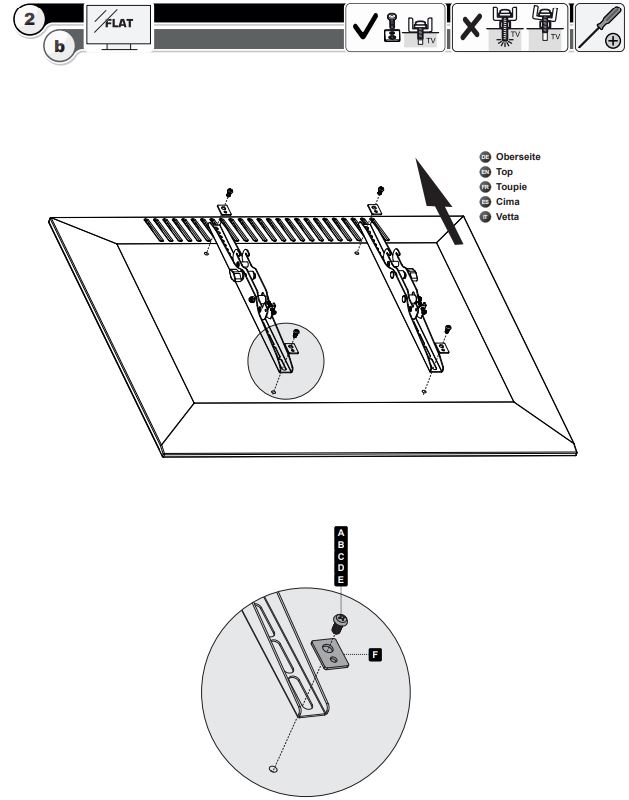 2
b
FLAT
TV
TV
TV

DE Oberseite
EN Top
FR Toupie
ES Cima
IT Vetta

A
B
C
D
E
F