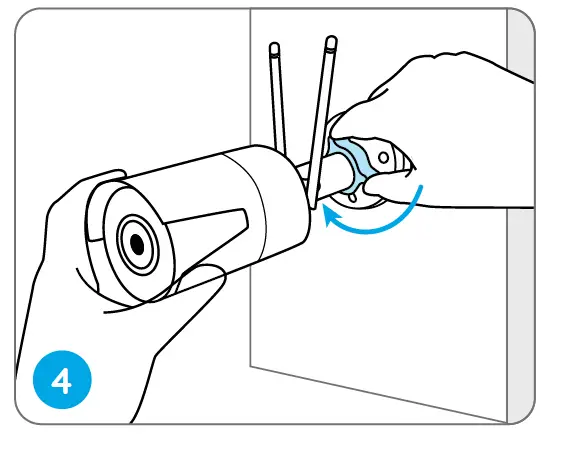 4