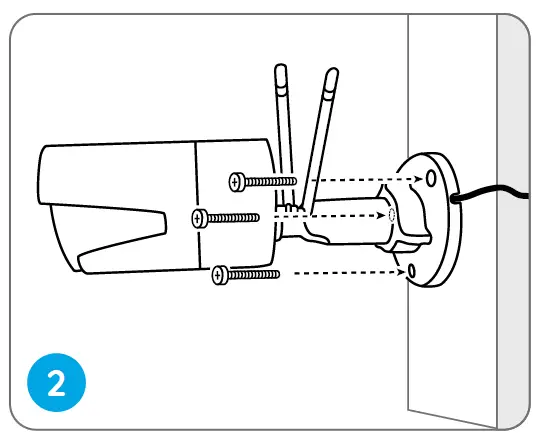 2