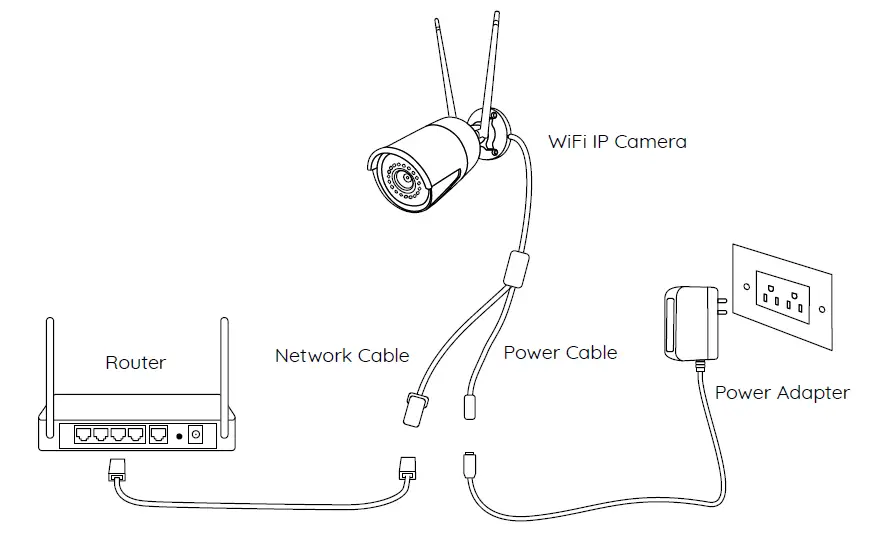 WiFi IP Camera

Router

Network Cable

Power Cable

Power Adapter