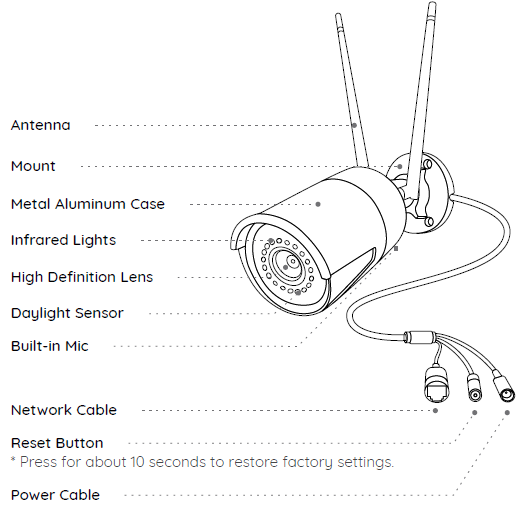 Antenna

Mount

Metal Aluminum Case

Infrared Lights

High Definition Lens

Daylight Sensor

Built-in Mic

Network Cable

Reset Button
* Press for about 10 seconds to restore factory settings.

Power Cable