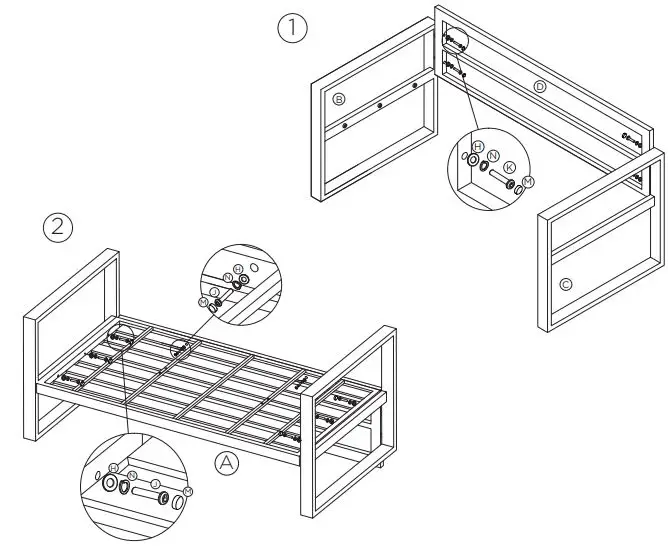 1
B
D
H
N
K
M
C
2
N
H
J
M
A
H
N
J
M