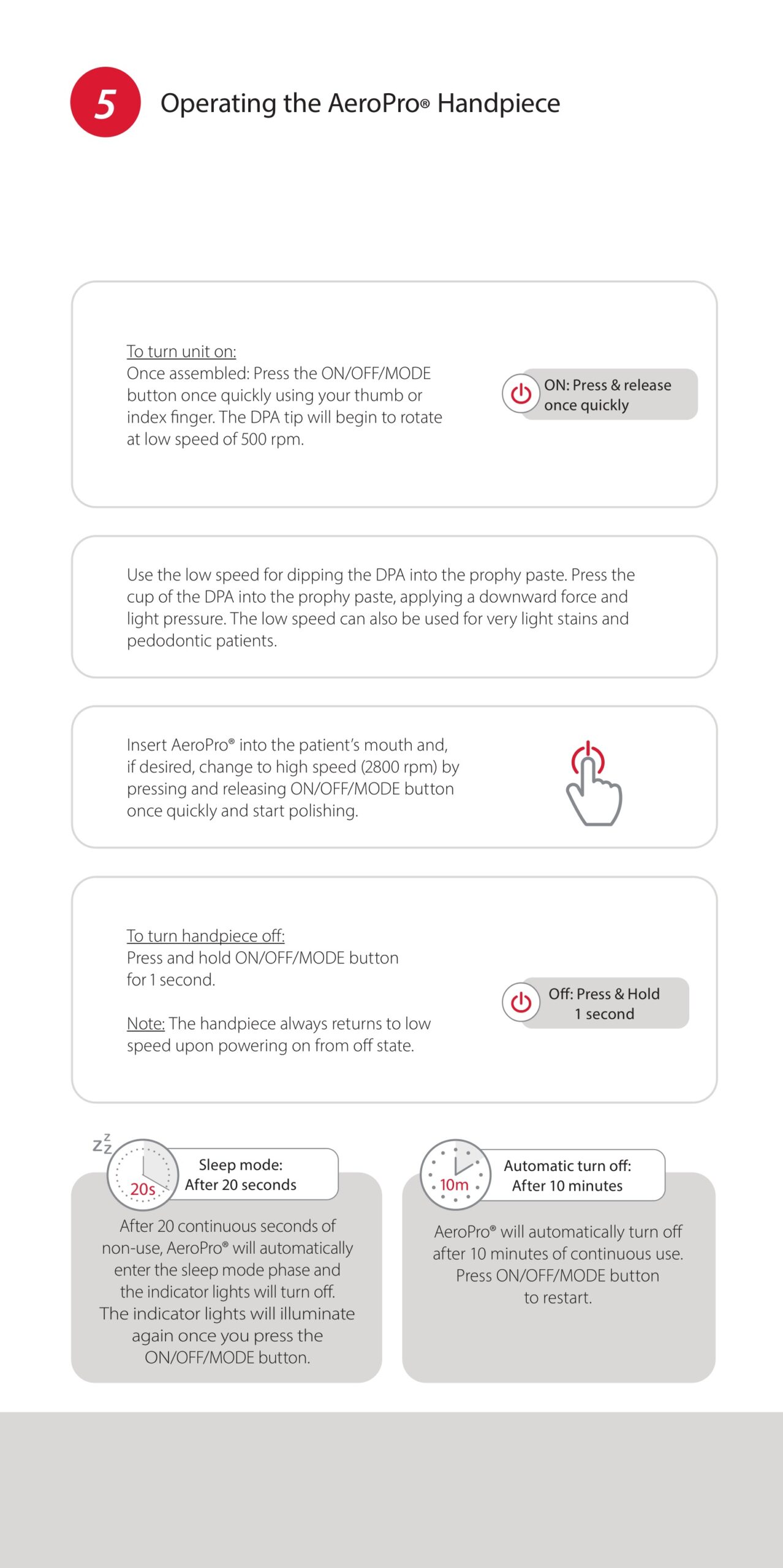 5

Operating the AeroPro® Handpiece

To turn unit on:
Once assembled: Press the ON/OFF/MODE button once quickly using your thumb or index finger. The DPA tip will begin to rotate at low speed of 500 rpm.

ON: Press & release once quickly

Use the low speed for dipping the DPA into the prophy paste. Press the cup of the DPA into the prophy paste, applying a downward force and light pressure. The low speed can also be used for very light stains and pedodontic patients.

Insert AeroPro® into the patient's mouth and, if desired, change to high speed (2800 rpm) by pressing and releasing ON/OFF/MODE button once quickly and start polishing.

To turn handpiece off:
Press and hold ON/OFF/MODE button for 1 second.

Note: The handpiece always returns to low speed upon powering on from off state.

Off: Press & Hold 1 second

zzz

20s

Sleep mode: After 20 seconds

After 20 continuous seconds of non-use, AeroPro® will automatically enter the sleep mode phase and the indicator lights will turn off. The indicator lights will illuminate again once you press the ON/OFF/MODE button.

10m

Automatic turn off: After 10 minutes

AeroPro® will automatically turn off after 10 minutes of continuous use. Press ON/OFF/MODE button to restart.