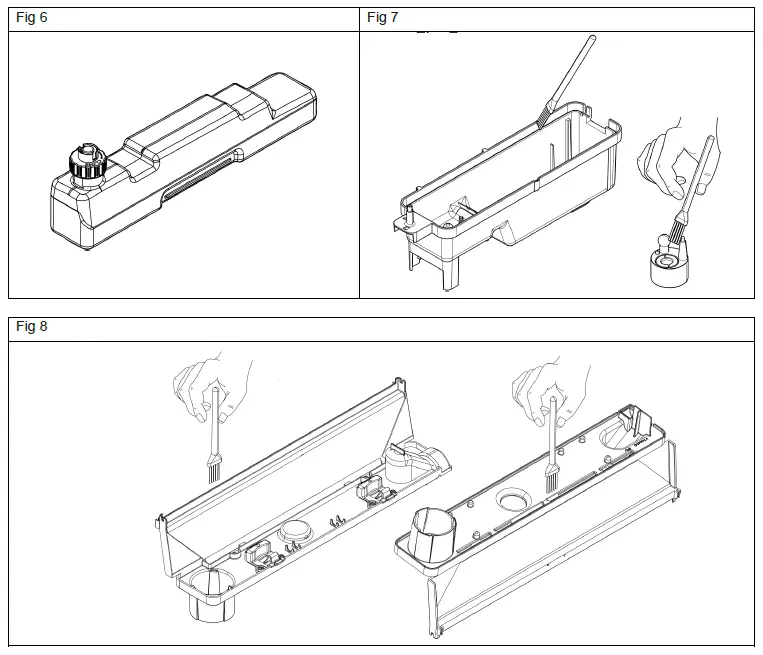 Fig 6

Fig 7

Fig 8