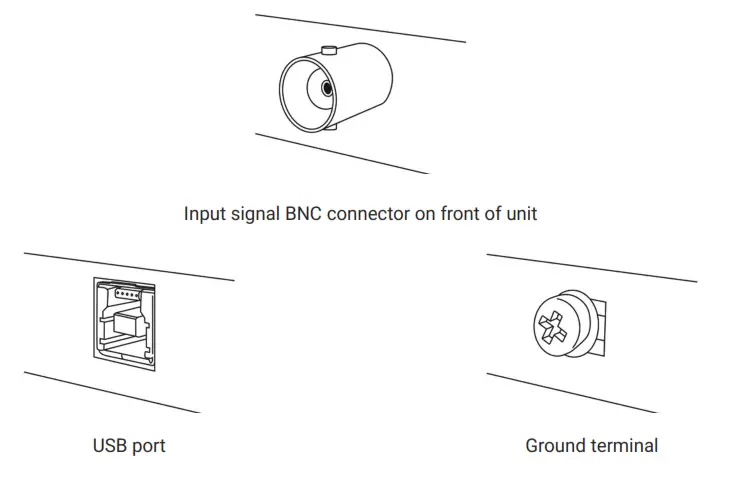 Input signal BNC connector on front of unit

USB port

Ground terminal