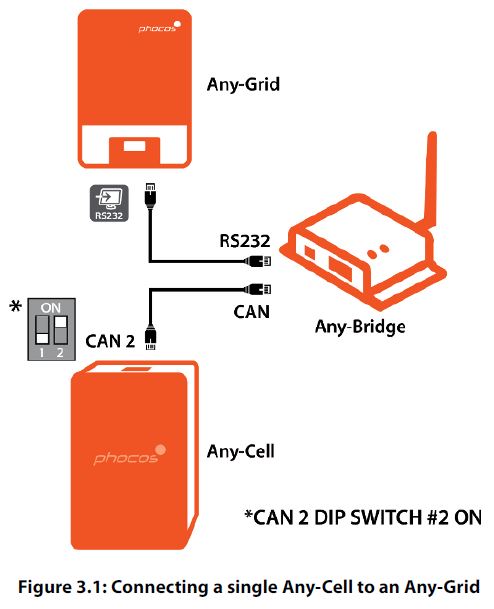 phocos

Any-Grid

RS232

RS232

CAN

Any-Bridge

*

ON

1 2

CAN 2

phocos

Any-Cell

*CAN 2 DIP SWITCH #2 ON

Figure 3.1: Connecting a single Any-Cell to an Any-Grid