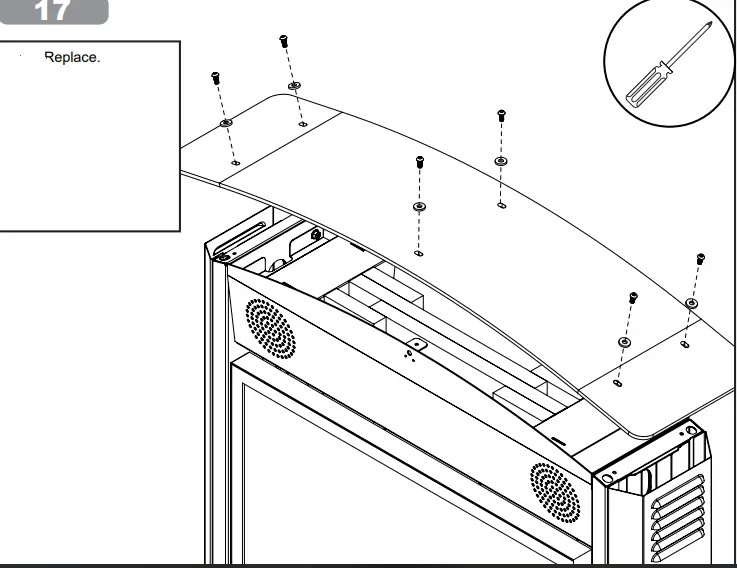 17

Replace.